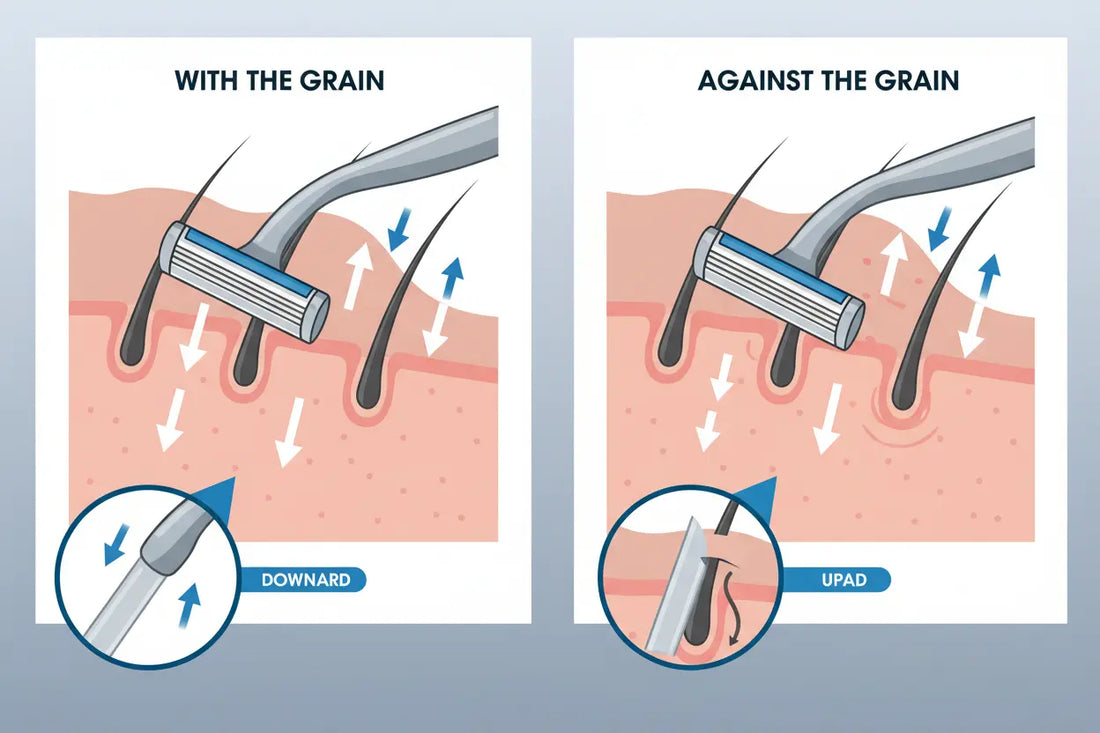 WITH THE GRAIN

DOWNARD

AGAINST THE GRAIN

UPAD