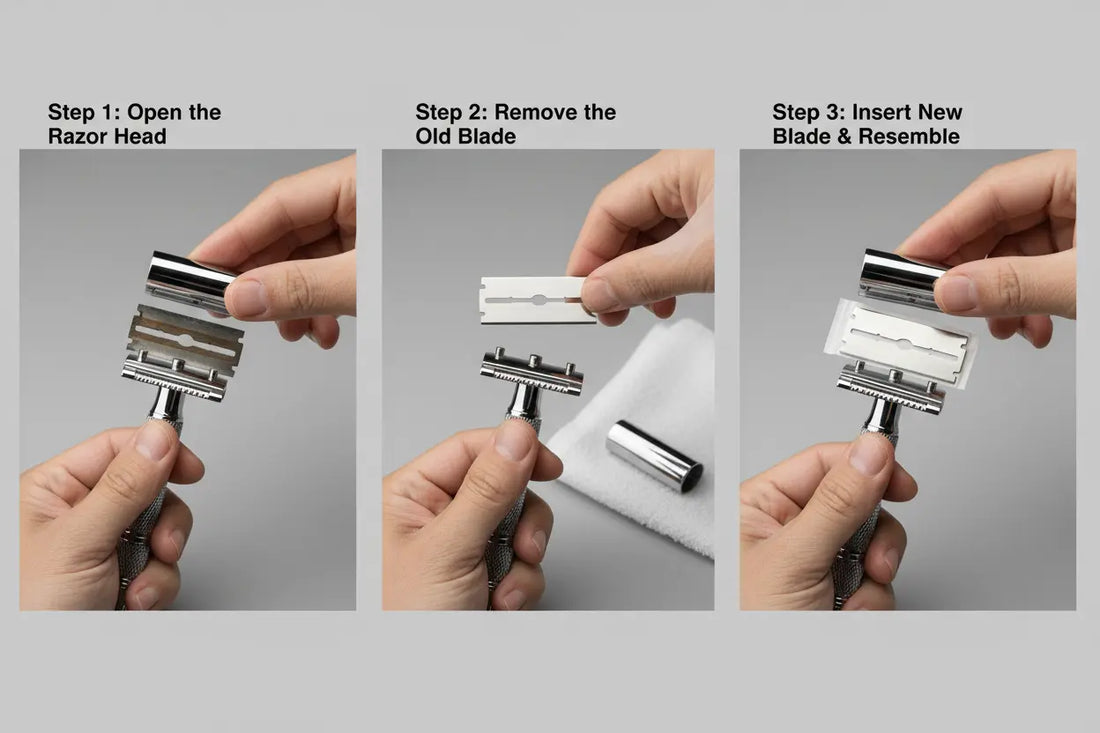 Step 1: Open the Razor Head

Step 2: Remove the Old Blade

Step 3: Insert New Blade & Resemble