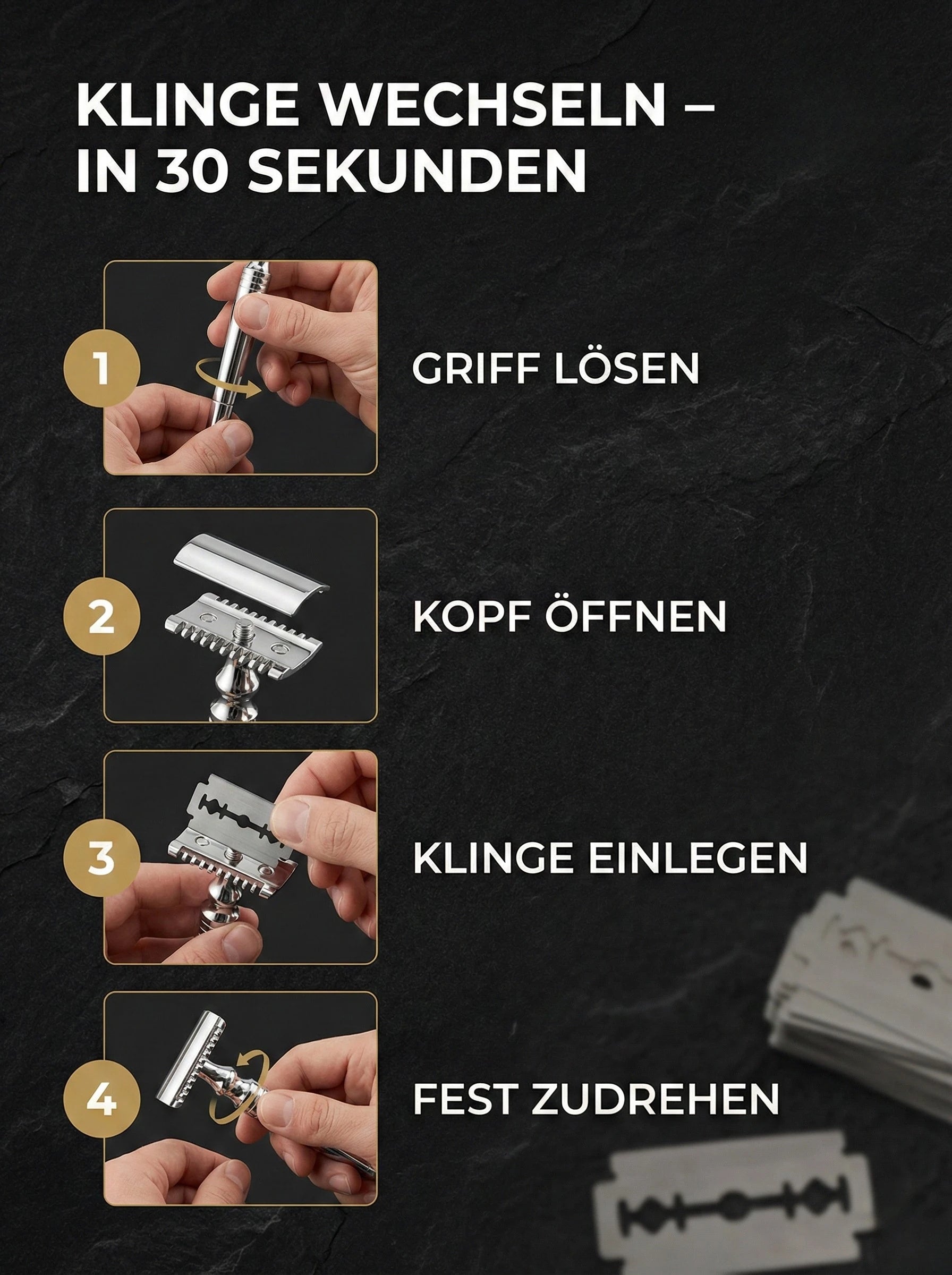 KLINGE WECHSELN – IN 30 SEKUNDEN

1

GRIFF LÖSEN

2

KOPF ÖFFNEN

3

KLINGE EINLEGEN

4

FEST ZUDREHEN