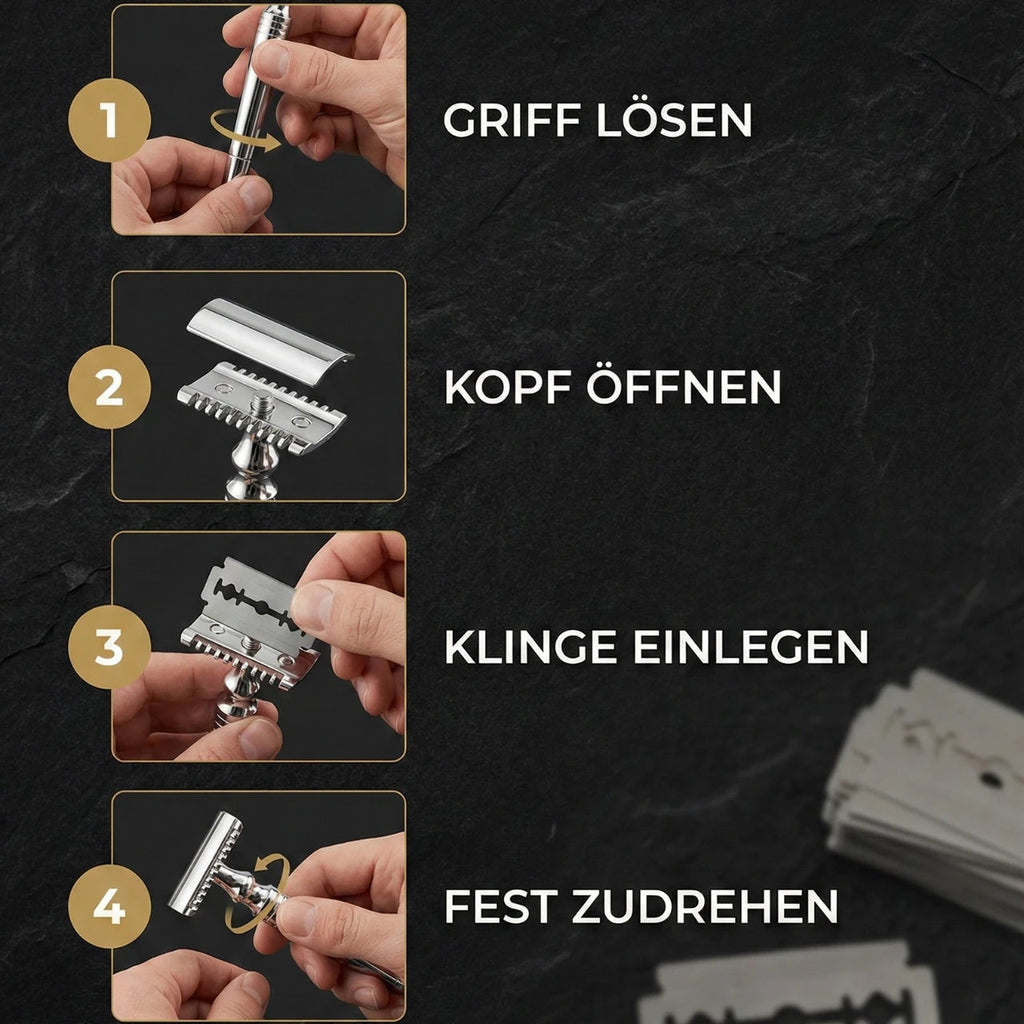 1
GRIFF LÖSEN

2
KOPF ÖFFNEN

3
KLINGE EINLEGEN

4
FEST ZUDREHEN